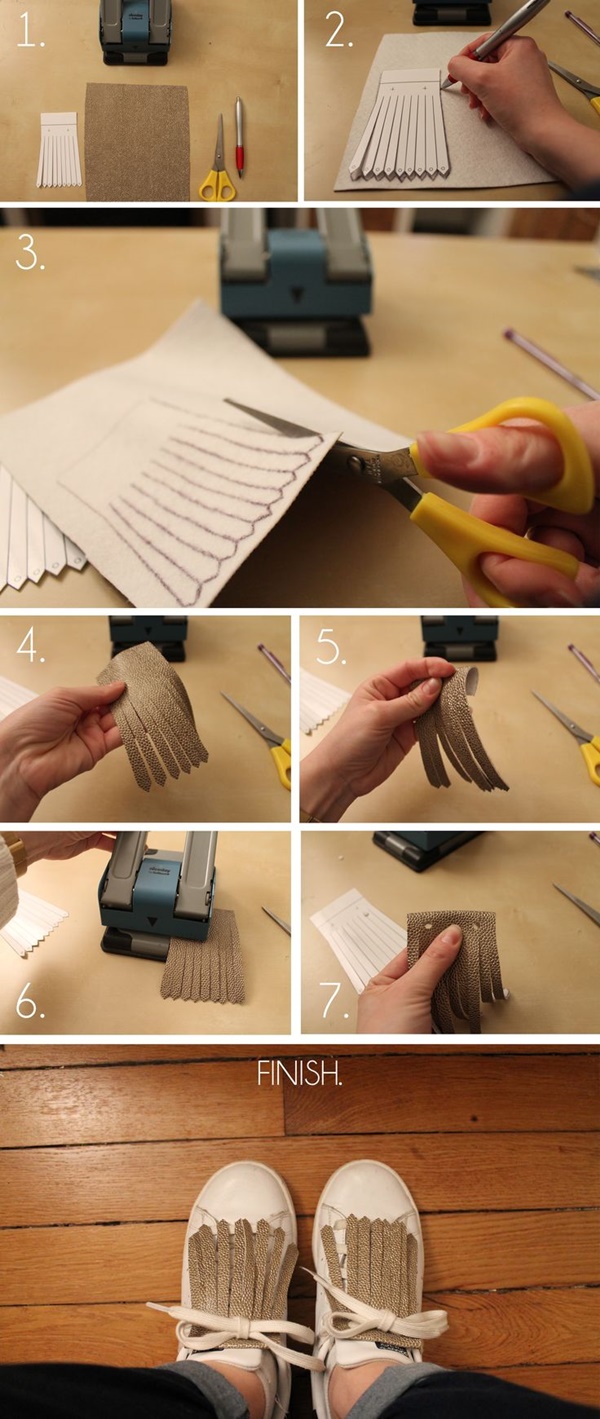 1.

2.

3.

4.

5.

6.

7.

FINISH.