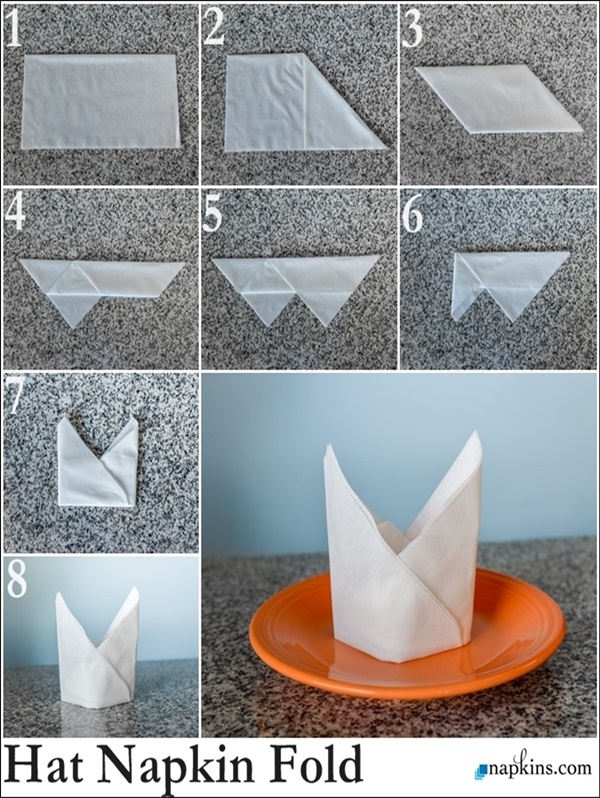 1

2

3

4

5

6

7

8

Hat Napkin Fold

napkins.com