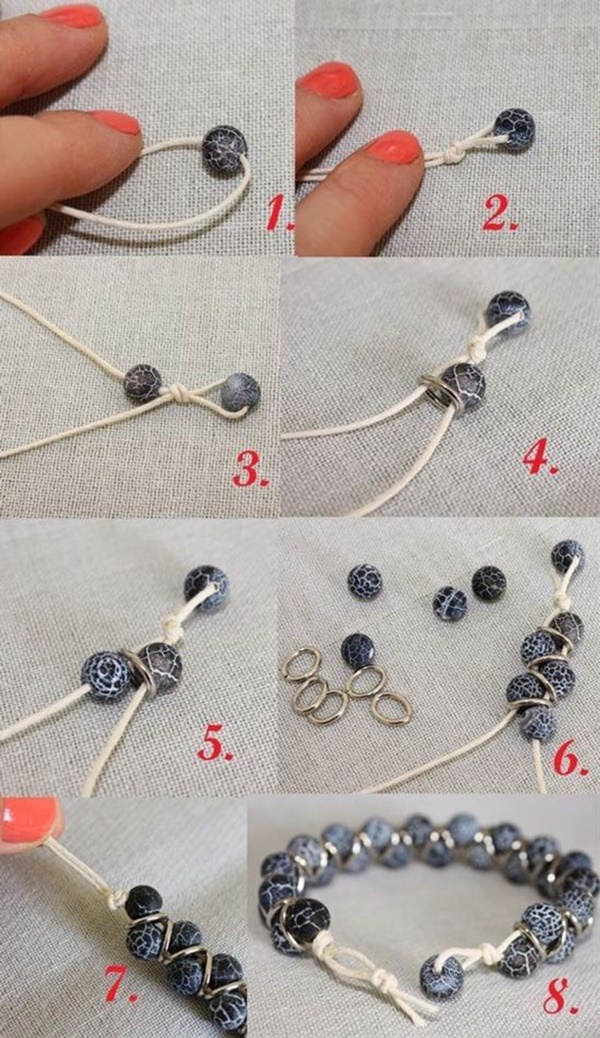 1.

2.

3.

4.

5.

6.

7.

8.