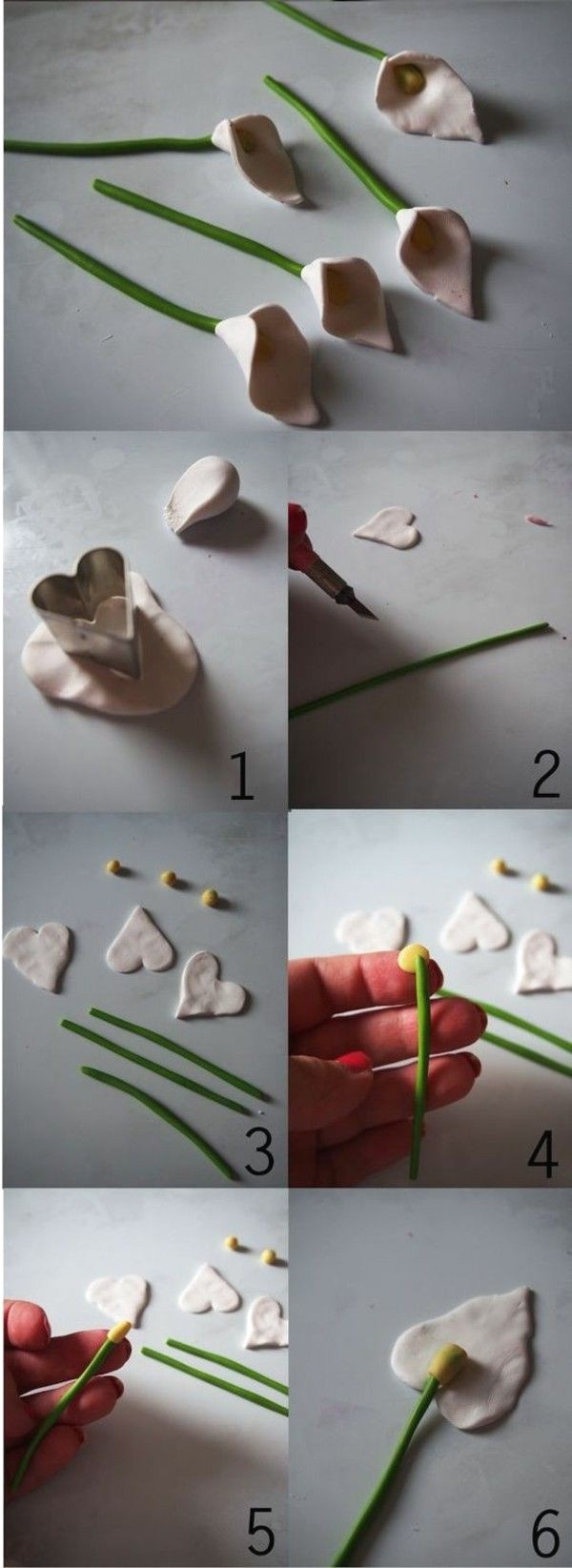 1
2
3
4
5
6