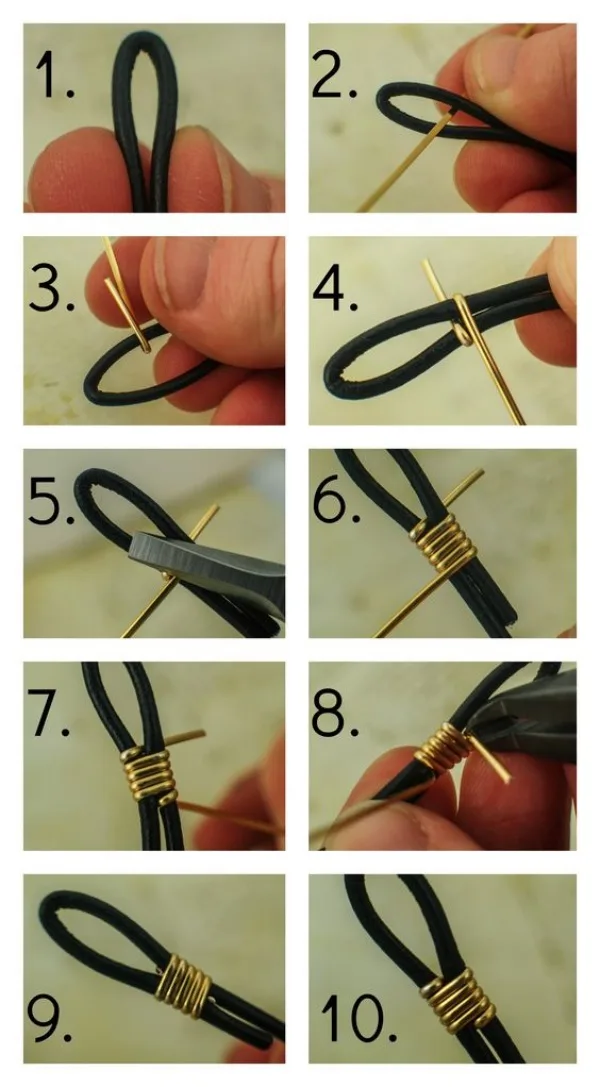 1.

2.

3.

4.

5.

6.

7.

8.

9.

10.