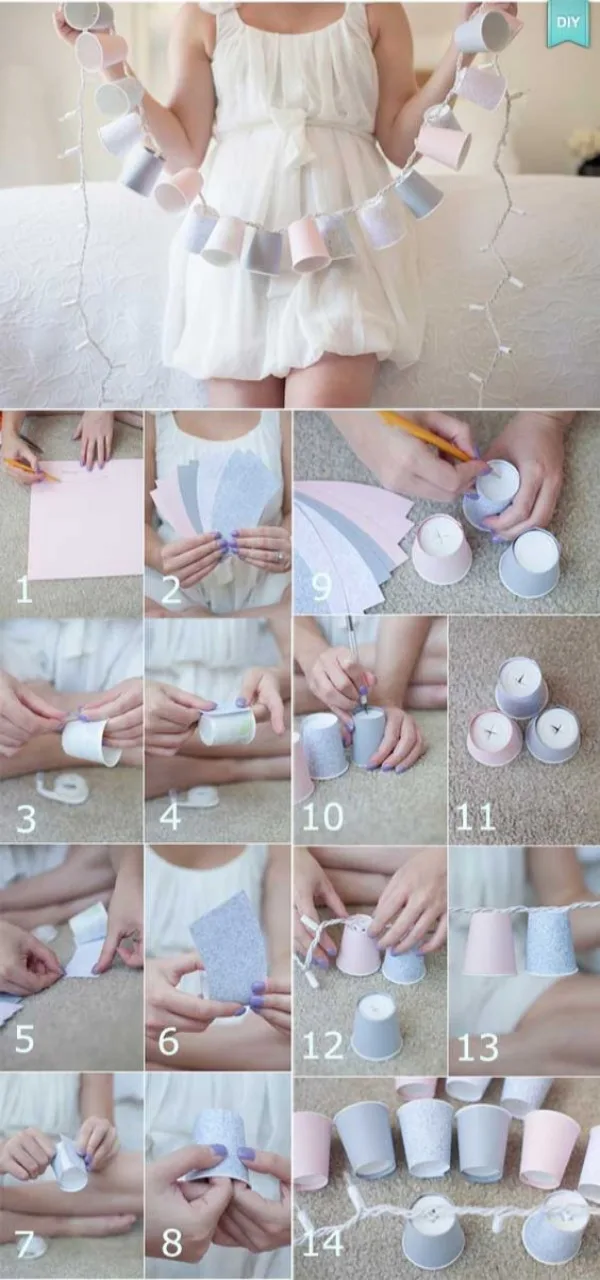 DIY

1
2
9
3
4
10
11
5
6
12
13
7
8
14